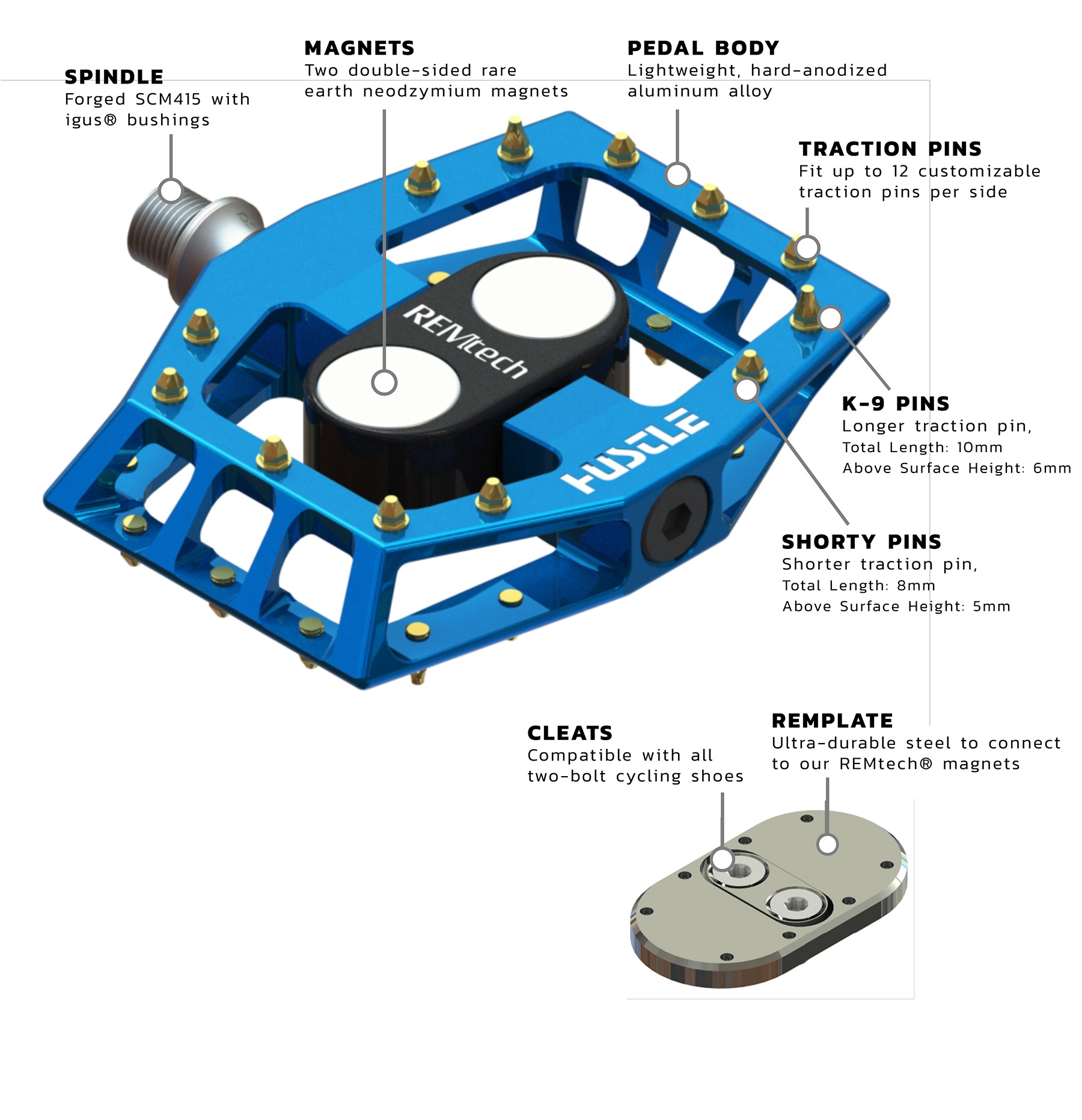 SPINDLE
Forged SCM415 with igus® bushings

MAGNETS
Two double-sided rare earth neodzymium magnets

PEDAL BODY
Lightweight, hard-anodized aluminum alloy

TRACTION PINS
Fit up to 12 customizable traction pins per side

REMtech

HUSTLE

K-9 PINS
Longer traction pin,
Total Length: 10mm
Above Surface Height: 6mm

SHORTY PINS
Shorter traction pin,
Total Length: 8mm
Above Surface Height: 5mm

CLEATS
Compatible with all two-bolt cycling shoes

REMPLATE
Ultra-durable steel to connect to our REMtech® magnets